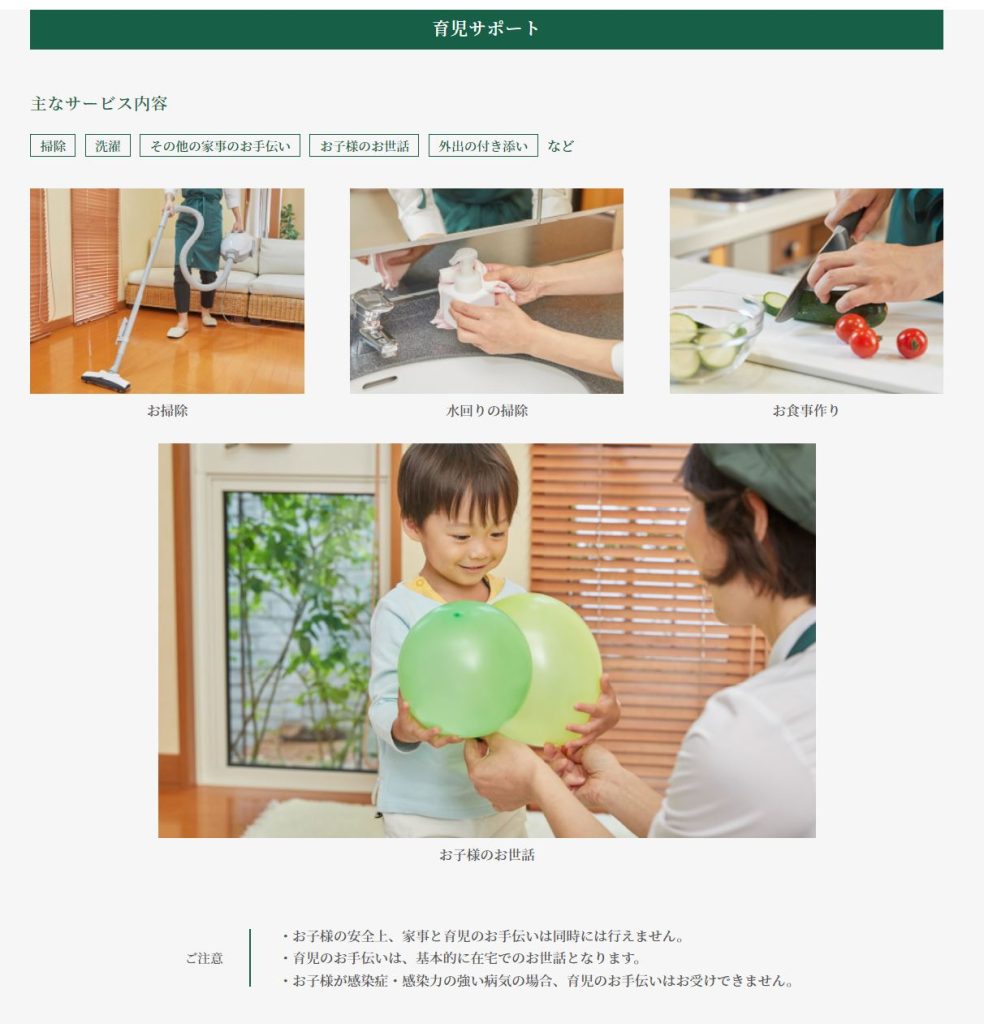 育児サポート

主なサービス内容

掃除 洗濯 その他の家事のお手伝い お子様のお世話 外出の付き添い など

お掃除

水回りの掃除

お食事作り

お子様のお世話

ご注意

・お子様の安全上、家事と育児のお手伝いは同時には行えません。
・育児のお手伝いは、基本的に在宅でのお世話となります。
・お子様が感染症・感染力の強い病気の場合、育児のお手伝いはお受けできません。